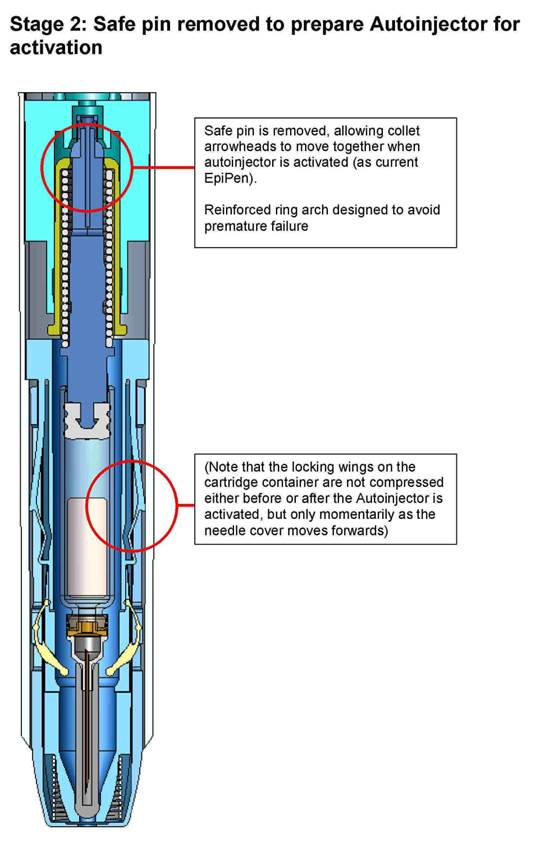 Stage 2: Safe pin removed to prepare Autoinjector for activation

Safe pin is removed, allowing collet arrowheads to move together when autoinjector is activated (as current EpiPen).

Reinforced ring arch designed to avoid premature failure

(Note that the locking wings on the cartridge container are not compressed either before or after the Autoinjector is activated, but only momentarily as the needle cover moves forwards)